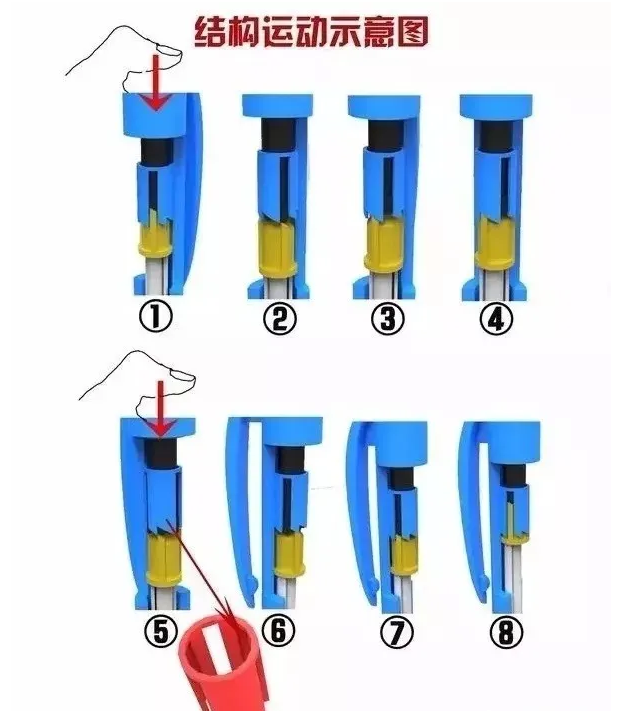 结构运动示意图

①

②

③

④

⑤

⑥

⑦

⑧